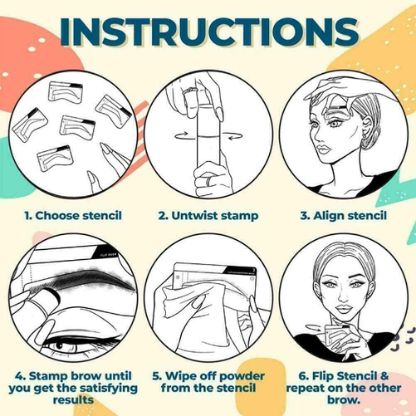 INSTRUCTIONS

1. Choose stencil

2. Untwist stamp

3. Align stencil

4. Stamp brow until you get the satisfying results

5. Wipe off powder from the stencil

6. Flip Stencil & repeat on the other brow.